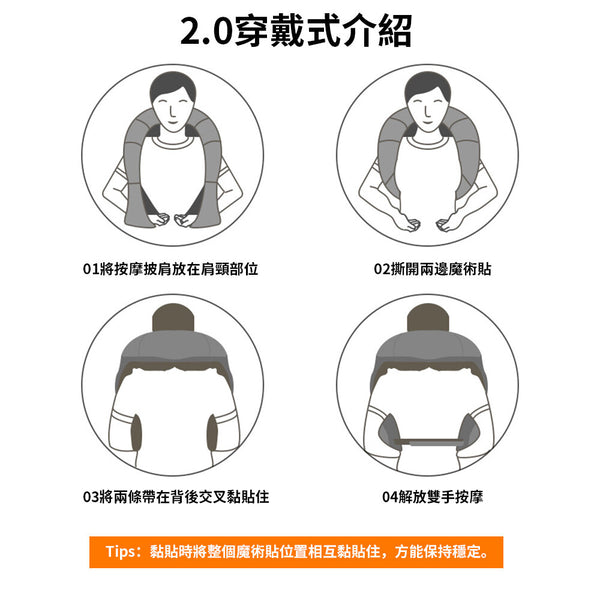 2.0穿戴式介紹

01將按摩披肩放在肩頸部位

02撕開兩邊魔術貼

03將兩條帶在背後交叉黏貼住

04解放雙手按摩

Tips：黏貼時將整個魔術貼位置相互黏貼住，方能保持穩定。